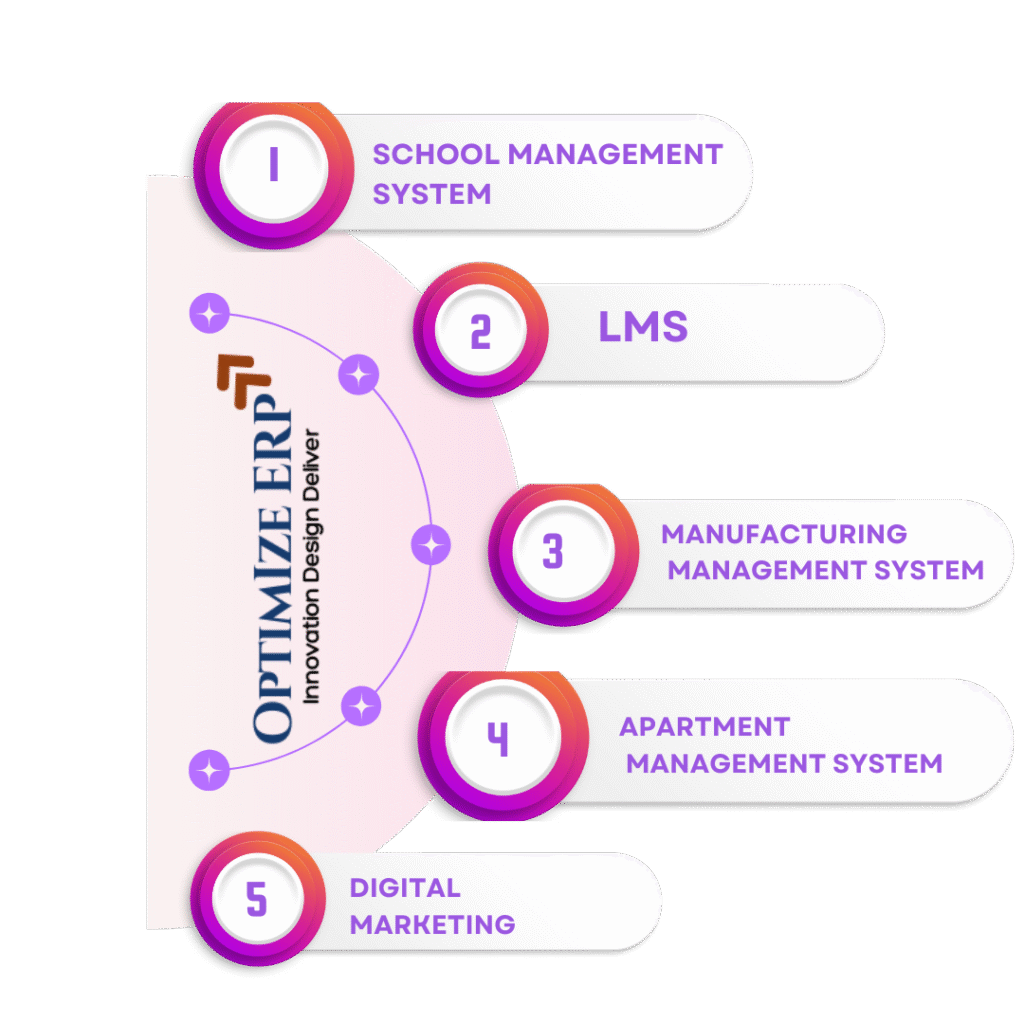 1
SCHOOL MANAGEMENT SYSTEM

2
LMS

OPTIMIZE ERP
Innovation Design Deliver

3
MANUFACTURING MANAGEMENT SYSTEM

4
APARTMENT MANAGEMENT SYSTEM

5
DIGITAL MARKETING