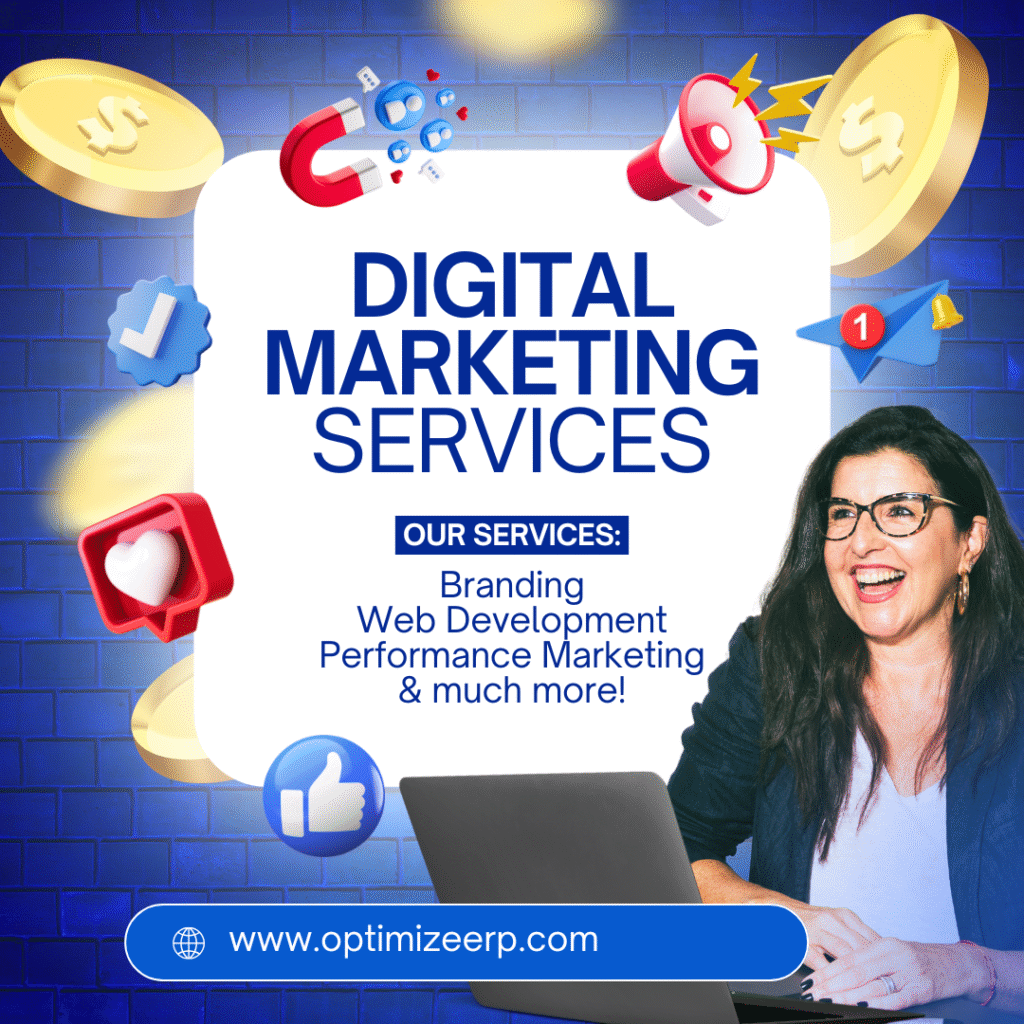 DIGITAL MARKETING SERVICES

OUR SERVICES:

Branding
Web Development
Performance Marketing
& much more!

1

www.optimizeerp.com